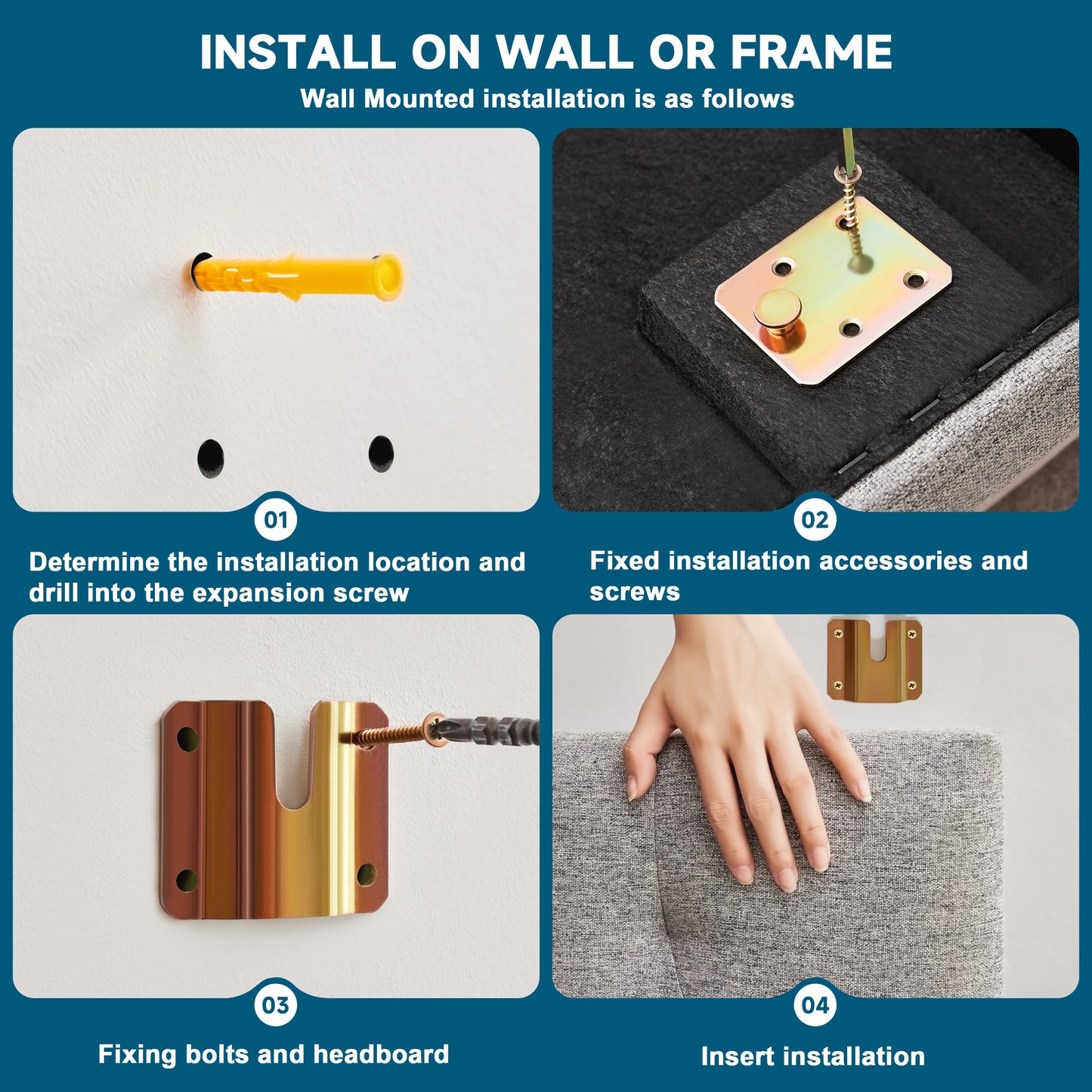 INSTALL ON WALL OR FRAME

Wall Mounted installation is as follows

01

Determine the installation location and drill into the expansion screw

02

Fixed installation accessories and screws

03

Fixing bolts and headboard

04

Insert installation